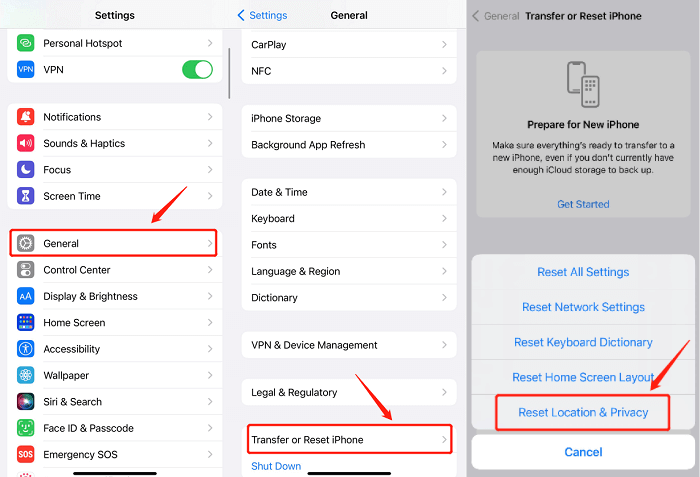 Settings

Personal Hotspot
VPN VPN

Notifications
Sounds & Haptics
Focus
Screen Time

General
Control Center
AA Display & Brightness
Home Screen
Accessibility
Wallpaper
Siri & Search
Face ID & Passcode
SOS Emergency SOS

Settings General

CarPlay
NFC

iPhone Storage
Background App Refresh

Date & Time
Keyboard
Fonts
Language & Region
Dictionary

VPN & Device Management

Legal & Regulatory

Transfer or Reset iPhone
Shut Down

General Transfer or Reset iPhone

Prepare for New iPhone

Make sure everything's ready to transfer to a new iPhone, even if you don't currently have enough iCloud storage to back up.

Get Started

Reset All Settings
Reset Network Settings
Reset Keyboard Dictionary
Reset Home Screen Layout
Reset Location & Privacy
Cancel